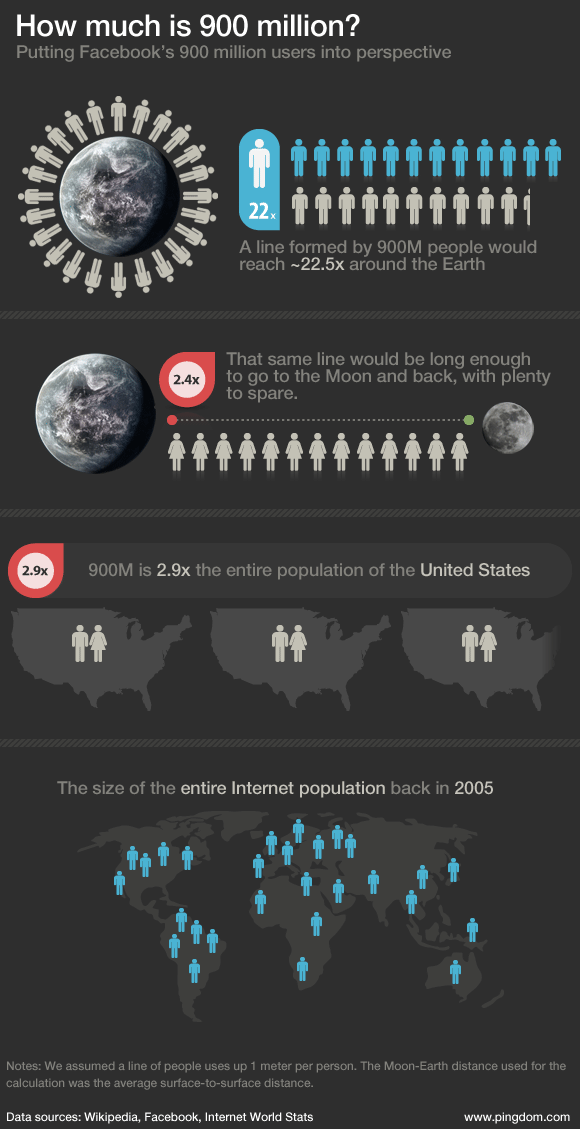 How much is 900 million?

Putting Facebook's 900 million users into perspective

22x

A line formed by 900M people would reach ~22.5x around the Earth

2.4x

That same line would be long enough to go to the Moon and back, with plenty to spare.

2.9x

900M is 2.9x the entire population of the United States

The size of the entire Internet population back in 2005

Notes: We assumed a line of people uses up 1 meter per person. The Moon-Earth distance used for the calculation was the average surface-to-surface distance.

Data sources: Wikipedia, Facebook, Internet World Stats

www.pingdom.com